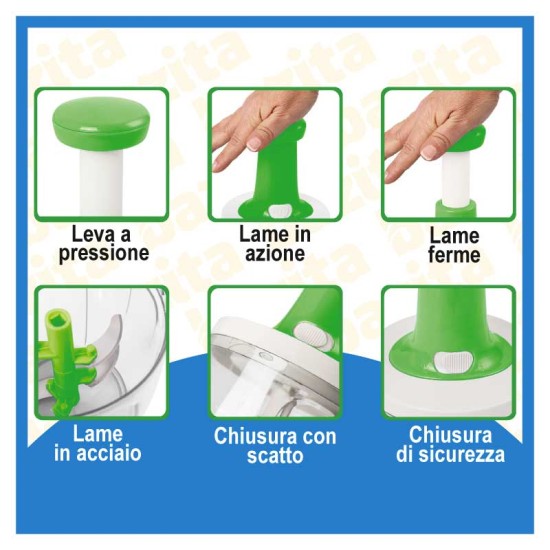 Leva a pressione

Lame in azione

Lame ferme

Lame in acciaio

Chiusura con scatto

Chiusura di sicurezza